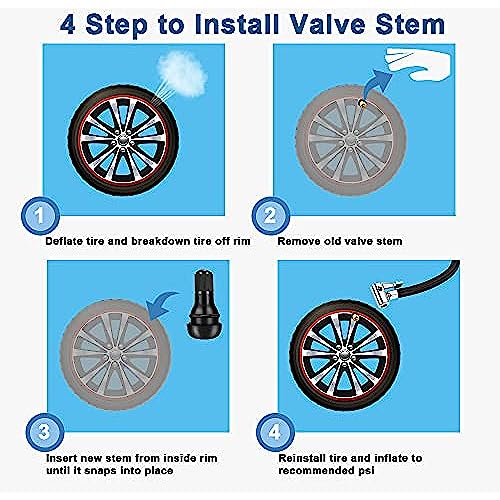 4 Step to Install Valve Stem

1

Deflate tire and breakdown tire off rim

2

Remove old valve stem

3

Insert new stem from inside rim until it snaps into place

4

Reinstall tire and inflate to recommended psi