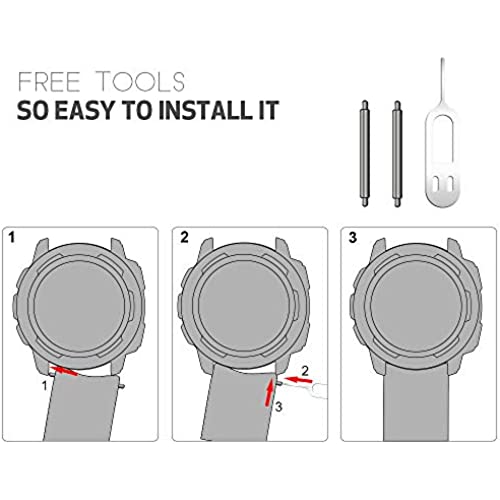 FREE TOOLS
SO EASY TO INSTALL IT

1

1

2

2

3

3