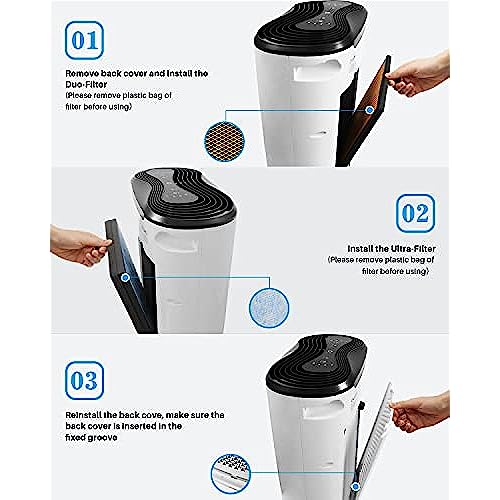 01

Remove back cover and install the Duo-Filter
(Please remove plastic bag of filter before using)

02

Install the Ultra-Filter
(Please remove plastic bag of filter before using)

03

Reinstall the back cove, make sure the back cover is inserted in the fixed groove