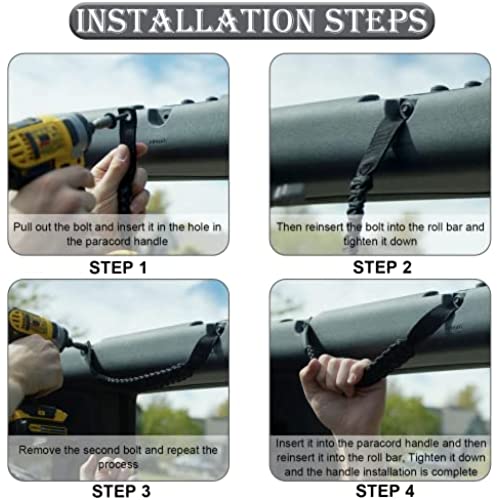 INSTALLATION STEPS

Pull out the bolt and insert it in the hole in the paracord handle

STEP 1

Then reinsert the bolt into the roll bar and tighten it down

STEP 2

Remove the second bolt and repeat the process

STEP 3

Insert it into the paracord handle and then reinsert it into the roll bar. Tighten it down and the handle installation is complete

STEP 4