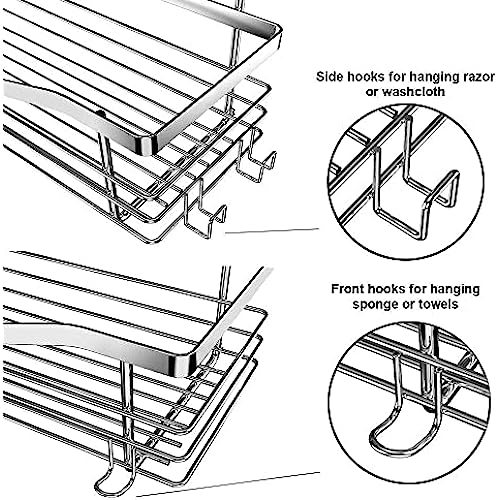 Side hooks for hanging razor or washcloth

Front hooks for hanging sponge or towels