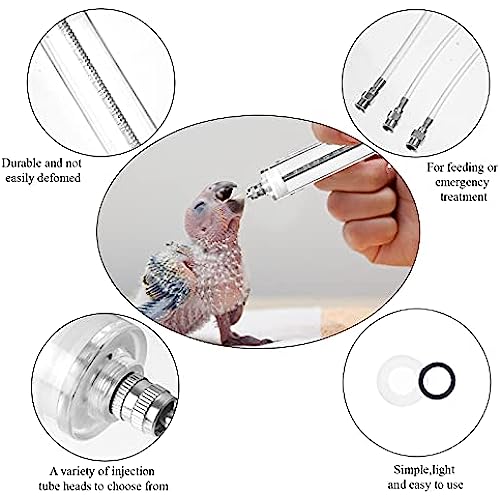 Durable and not easily defomed

For feeding or emergency treatment

A variety of injection tube heads to choose from

Simple,light and easy to use