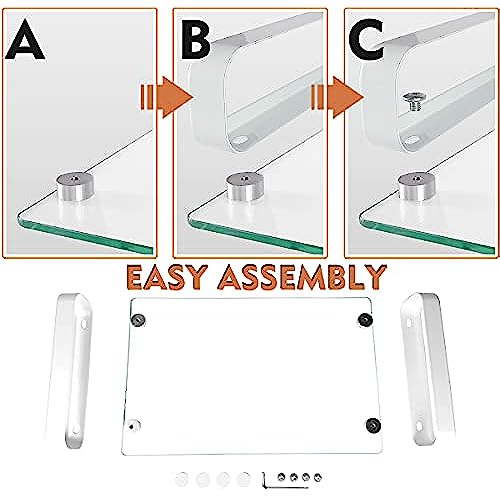 A

B

C

EASY ASSEMBLY