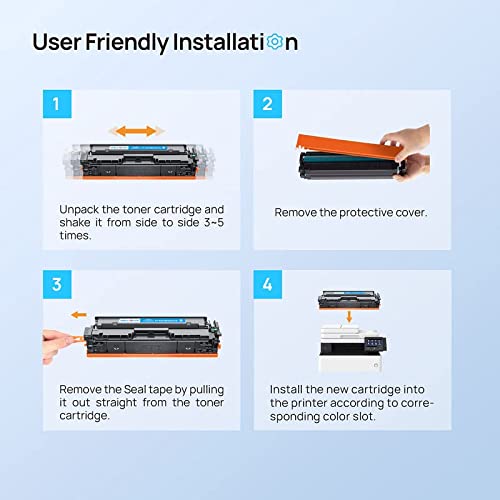 User Friendly Installation

1

Unpack the toner cartridge and shake it from side to side 3~5 times.

2

Remove the protective cover.

3

Remove the Seal tape by pulling it out straight from the toner cartridge.

4

Install the new cartridge into the printer according to corresponding color slot.