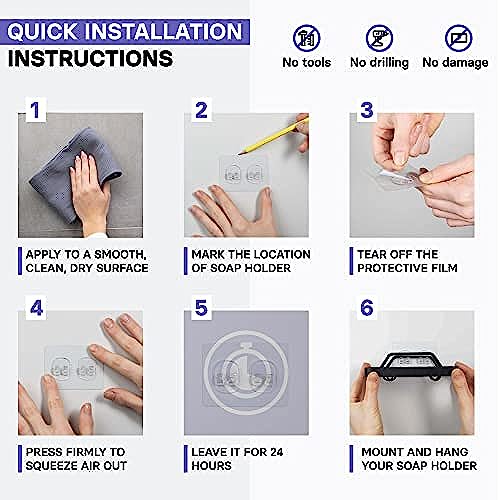 QUICK INSTALLATION INSTRUCTIONS

No tools
No drilling
No damage

1
APPLY TO A SMOOTH, CLEAN, DRY SURFACE

2
MARK THE LOCATION OF SOAP HOLDER

3
TEAR OFF THE PROTECTIVE FILM

4
PRESS FIRMLY TO SQUEEZE AIR OUT

5
LEAVE IT FOR 24 HOURS

6
MOUNT AND HANG YOUR SOAP HOLDER