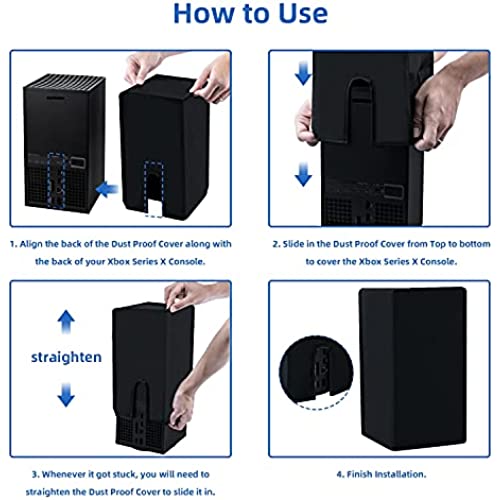 How to Use

1. Align the back of the Dust Proof Cover along with the back of your Xbox Series X Console.

2. Slide in the Dust Proof Cover from Top to bottom to cover the Xbox Series X Console.

straighten

3. Whenever it got stuck, you will need to straighten the Dust Proof Cover to slide it in.

4. Finish Installation.