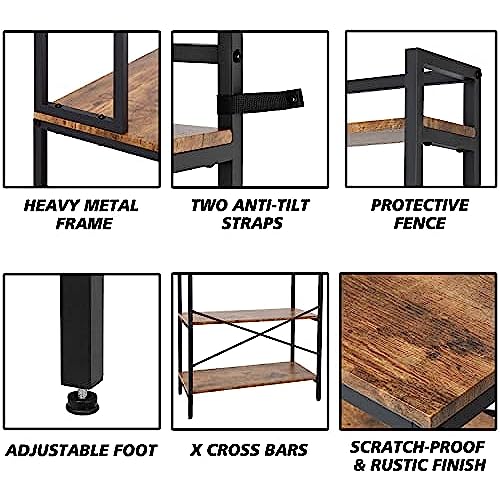 HEAVY METAL FRAME

TWO ANTI-TILT STRAPS

PROTECTIVE FENCE

ADJUSTABLE FOOT

X CROSS BARS

SCRATCH-PROOF & RUSTIC FINISH