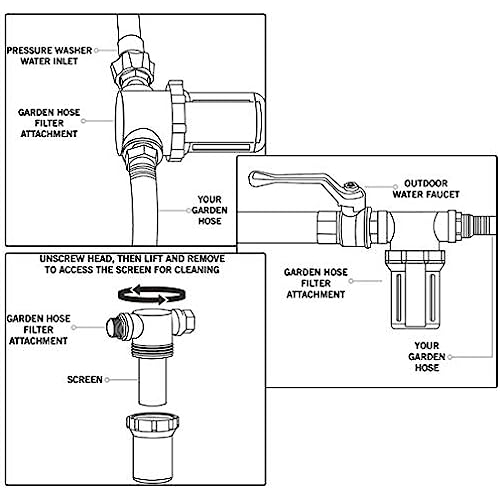 PRESSURE WASHER WATER INLET

GARDEN HOSE FILTER ATTACHMENT

YOUR GARDEN HOSE

OUTDOOR WATER FAUCET

GARDEN HOSE FILTER ATTACHMENT

YOUR GARDEN HOSE

UNSCREW HEAD, THEN LIFT AND REMOVE TO ACCESS THE SCREEN FOR CLEANING

GARDEN HOSE FILTER ATTACHMENT

SCREEN