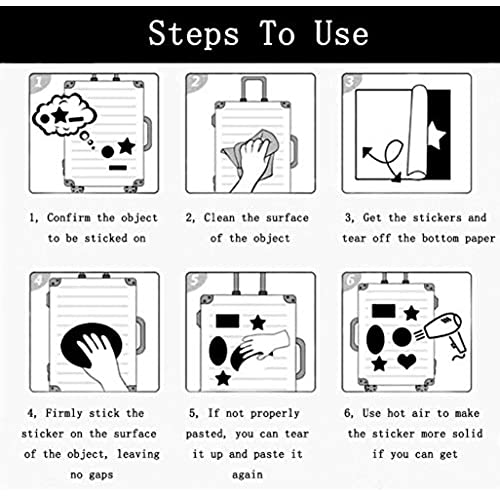 Steps To Use

1

2

3

1, Confirm the object to be sticked on

2, Clean the surface of the object

3, Get the stickers and tear off the bottom paper

4

5

6

4, Firmly stick the sticker on the surface of the object, leaving no gaps

5, If not properly pasted, you can tear it up and paste it again

6, Use hot air to make the sticker more solid if you can get