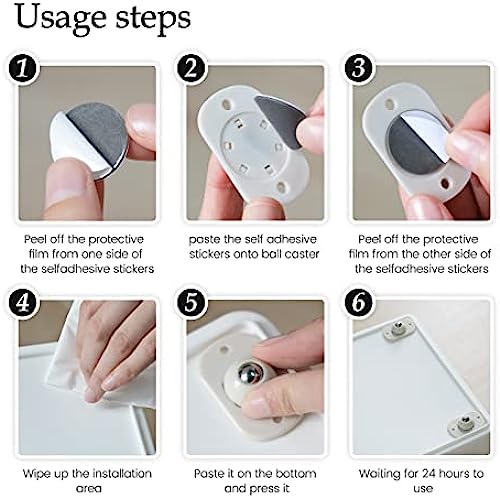 Usage steps

1

Peel off the protective film from one side of the selfadhesive stickers

2

paste the self adhesive stickers onto ball caster

3

Peel off the protective film from the other side of the selfadhesive stickers

4

Wipe up the installation area

5

Paste it on the bottom and press it

6

Waiting for 24 hours to use