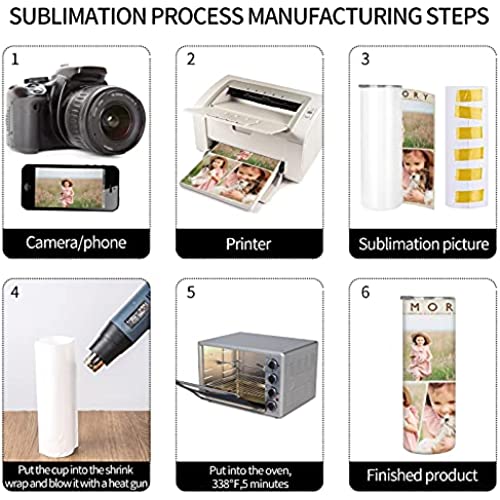 SUBLIMATION PROCESS MANUFACTURING STEPS

1

Camera/phone

2

Printer

3

ORY

Sublimation picture

4

Put the cup into the shrink wrap and blow it with a heat gun

5

Put into the oven, 338°F,5 minutes

6

MOR

Finished product