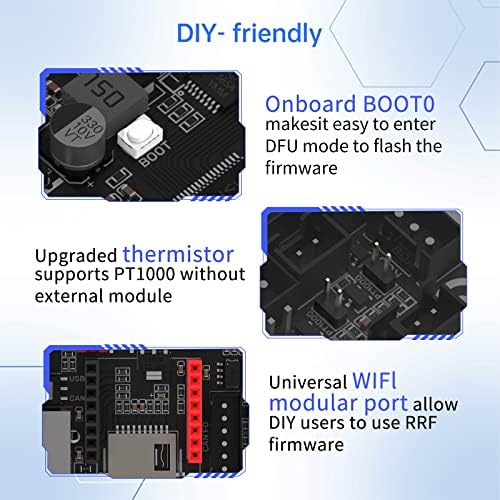 DIY- friendly

150
330
10V
VT
BOOT

Onboard BOOT0 makesit easy to enter DFU mode to flash the firmware

Upgraded thermistor supports PT1000 without external module

PT1000
PT1000

USB
CAN
CAN FD

Universal WIFl modular port allow DIY users to use RRF firmware