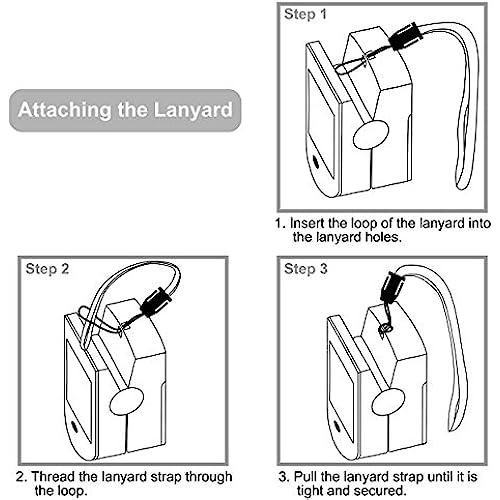 Attaching the Lanyard

Step 1

1. Insert the loop of the lanyard into the lanyard holes.

Step 2

2. Thread the lanyard strap through the loop.

Step 3

3. Pull the lanyard strap until it is tight and secured.