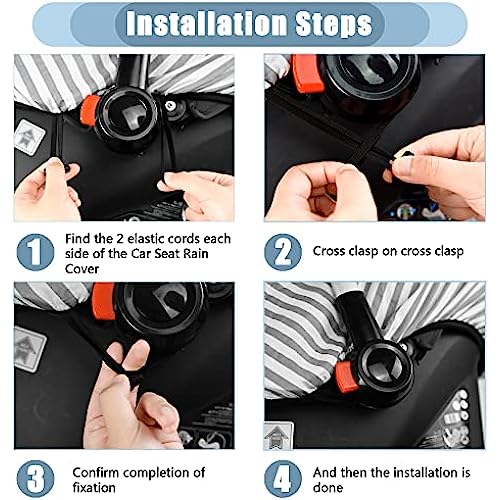 Installation Steps

1 Find the 2 elastic cords each side of the Car Seat Rain Cover

2 Cross clasp on cross clasp

3 Confirm completion of fixation

4 And then the installation is done