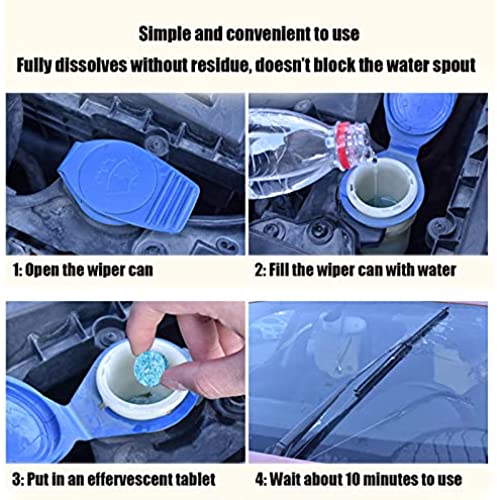 Simple and convenient to use
Fully dissolves without residue, doesn't block the water spout

1: Open the wiper can

2: Fill the wiper can with water

3: Put in an effervescent tablet

4: Wait about 10 minutes to use