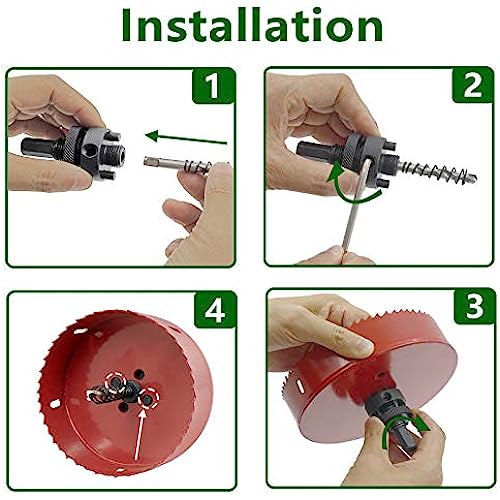 Installation

1

2

4

3