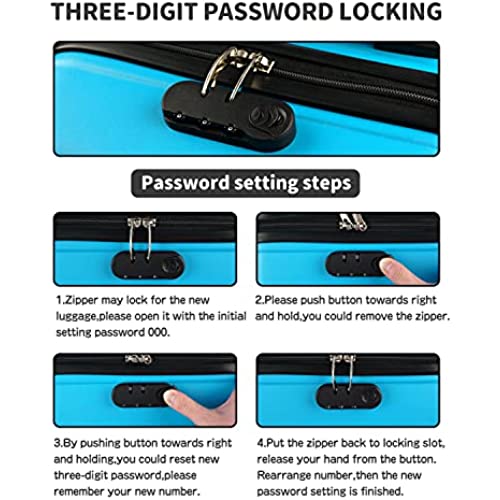 THREE-DIGIT PASSWORD LOCKING

Password setting steps

1.Zipper may lock for the new luggage,please open it with the initial setting password 000.

2.Please push button towards right and hold,you could remove the zipper.

3.By pushing button towards right and holding,you could reset new three-digit password,please remember your new number.

4.Put the zipper back to locking slot, release your hand from the button. Rearrange number,then the new password setting is finished.