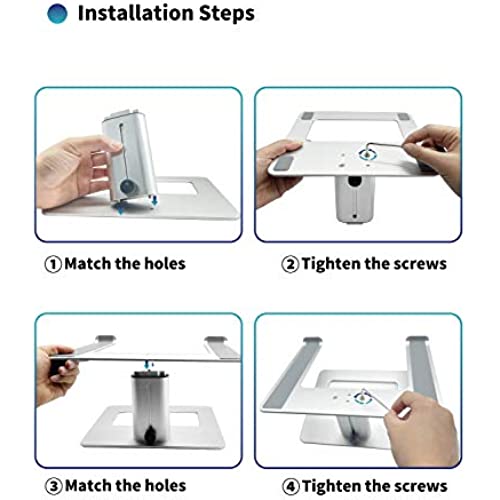 Installation Steps

①Match the holes

②Tighten the screws

③Match the holes

④Tighten the screws