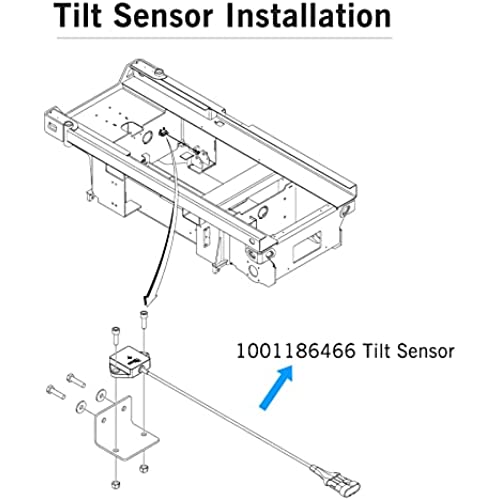 Tilt Sensor Installation

1001186466 Tilt Sensor