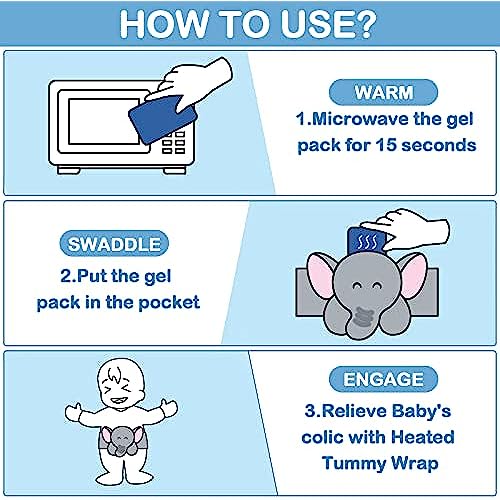 HOW TO USE?

WARM
1.Microwave the gel pack for 15 seconds

SWADDLE
2.Put the gel pack in the pocket

ENGAGE
3.Relieve Baby's colic with Heated Tummy Wrap