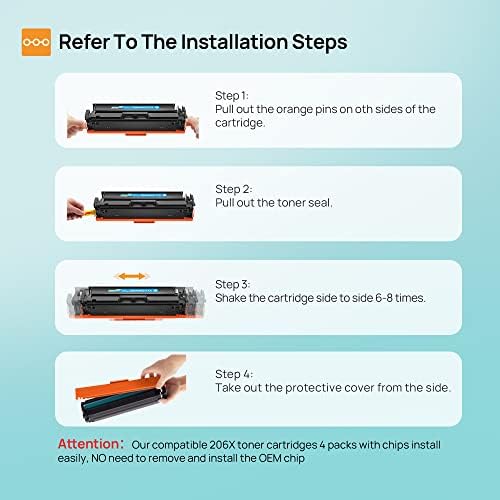 Refer To The Installation Steps

Step 1:
Pull out the orange pins on oth sides of the cartridge.

Step 2:
Pull out the toner seal.

Step 3:
Shake the cartridge side to side 6-8 times.

Step 4:
Take out the protective cover from the side.

Attention: Our compatible 206X toner cartridges 4 packs with chips install easily, NO need to remove and install the OEM chip