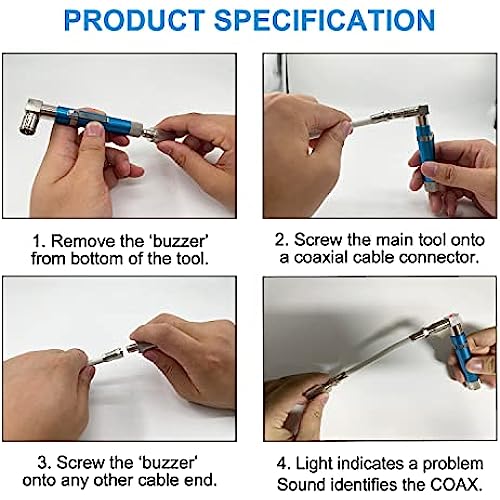 PRODUCT SPECIFICATION

1. Remove the 'buzzer' from bottom of the tool.

2. Screw the main tool onto a coaxial cable connector.

3. Screw the 'buzzer' onto any other cable end.

4. Light indicates a problem Sound identifies the COAX.