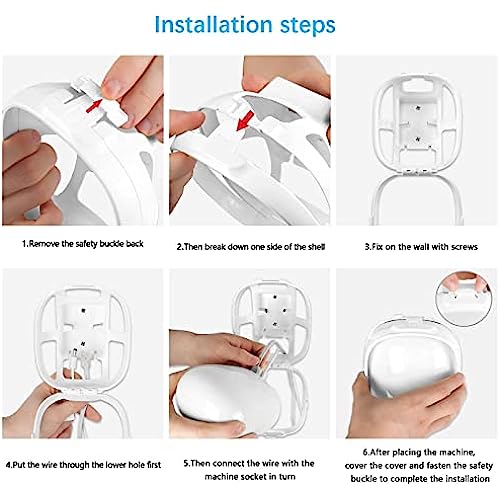 Installation steps

1.Remove the safety buckle back

2.Then break down one side of the shell

3.Fix on the wall with screws

4.Put the wire through the lower hole first

5.Then connect the wire with the machine socket in turn

6.After placing the machine, cover the cover and fasten the safety buckle to complete the installation