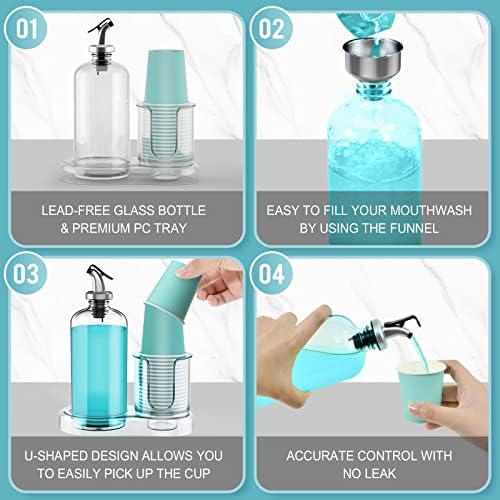 01

LEAD-FREE GLASS BOTTLE & PREMIUM PC TRAY

02

EASY TO FILL YOUR MOUTHWASH BY USING THE FUNNEL

03

U-SHAPED DESIGN ALLOWS YOU TO EASILY PICK UP THE CUP

04

ACCURATE CONTROL WITH NO LEAK