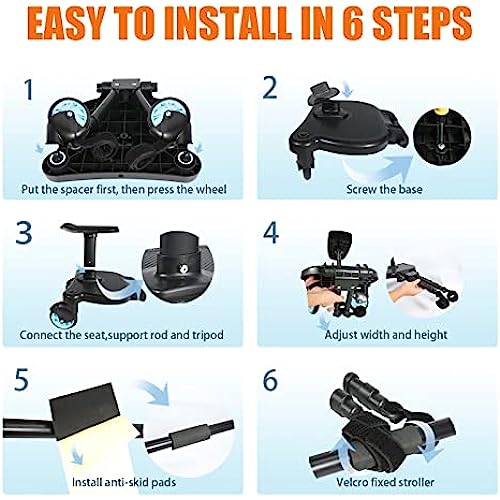 EASY TO INSTALL IN 6 STEPS

1
Put the spacer first, then press the wheel

2
Screw the base

3
Connect the seat,support rod and tripod

4
Adjust width and height

5
Install anti-skid pads

6
Velcro fixed stroller