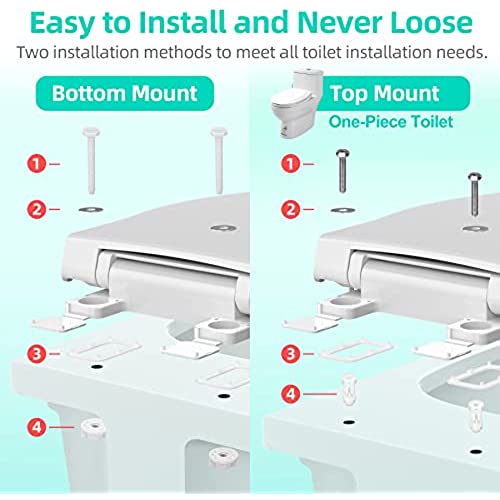 Easy to Install and Never Loose

Two installation methods to meet all toilet installation needs.

Bottom Mount

1

2

3

4

Top Mount

One-Piece Toilet

1

2

3

4