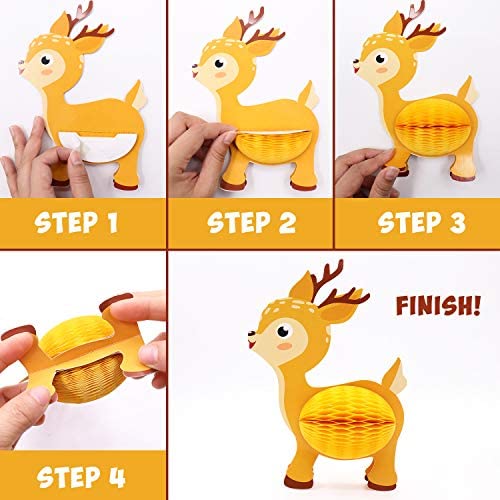 STEP 1

STEP 2

STEP 3

STEP 4

FINISH!