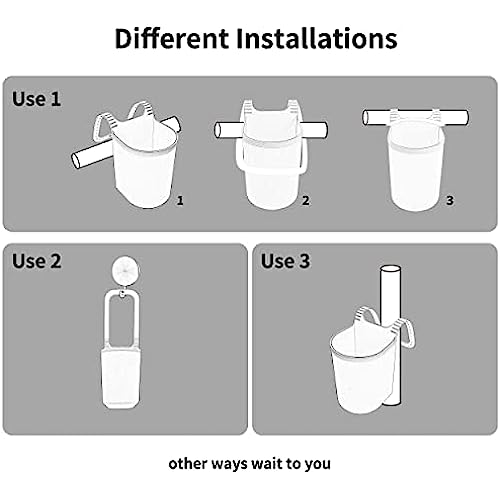 Different Installations

Use 1

1

2

3

Use 2

Use 3

other ways wait to you