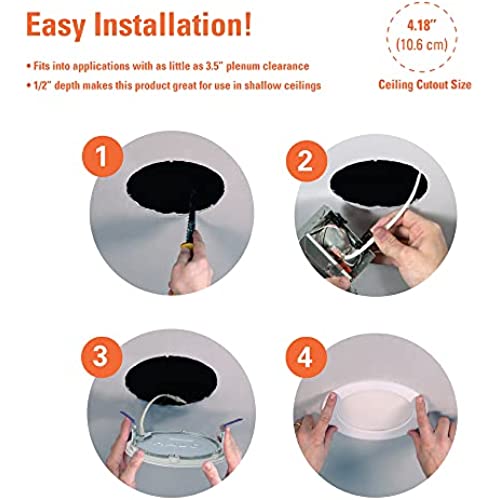 Easy Installation!

• Fits into applications with as little as 3.5" plenum clearance

• 1/2" depth makes this product great for use in shallow ceilings

4.18"
(10.6 cm)

Ceiling Cutout Size

1

2

3

4