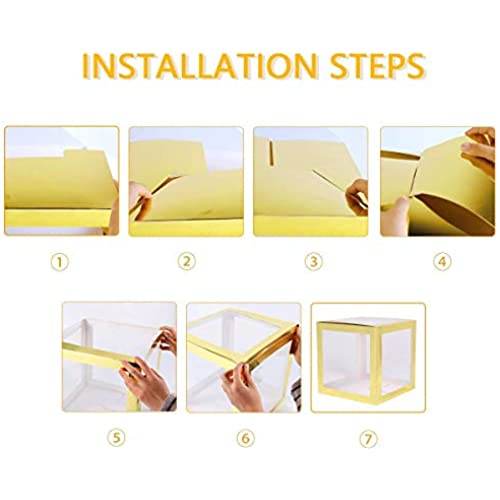 INSTALLATION STEPS

①

②

③

④

⑤

⑥

⑦