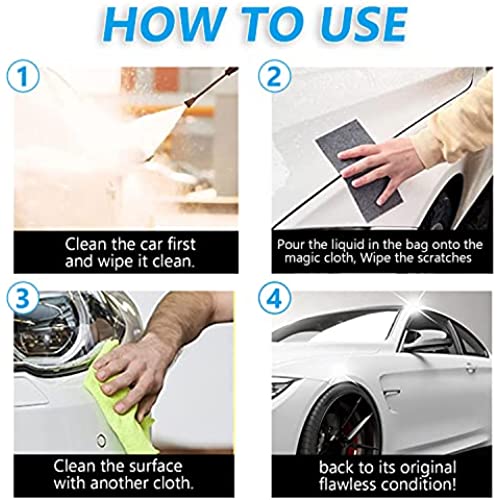 HOW TO USE

1
Clean the car first and wipe it clean.

2
Pour the liquid in the bag onto the magic cloth, Wipe the scratches

3
Clean the surface with another cloth.

4
back to its original flawless condition!